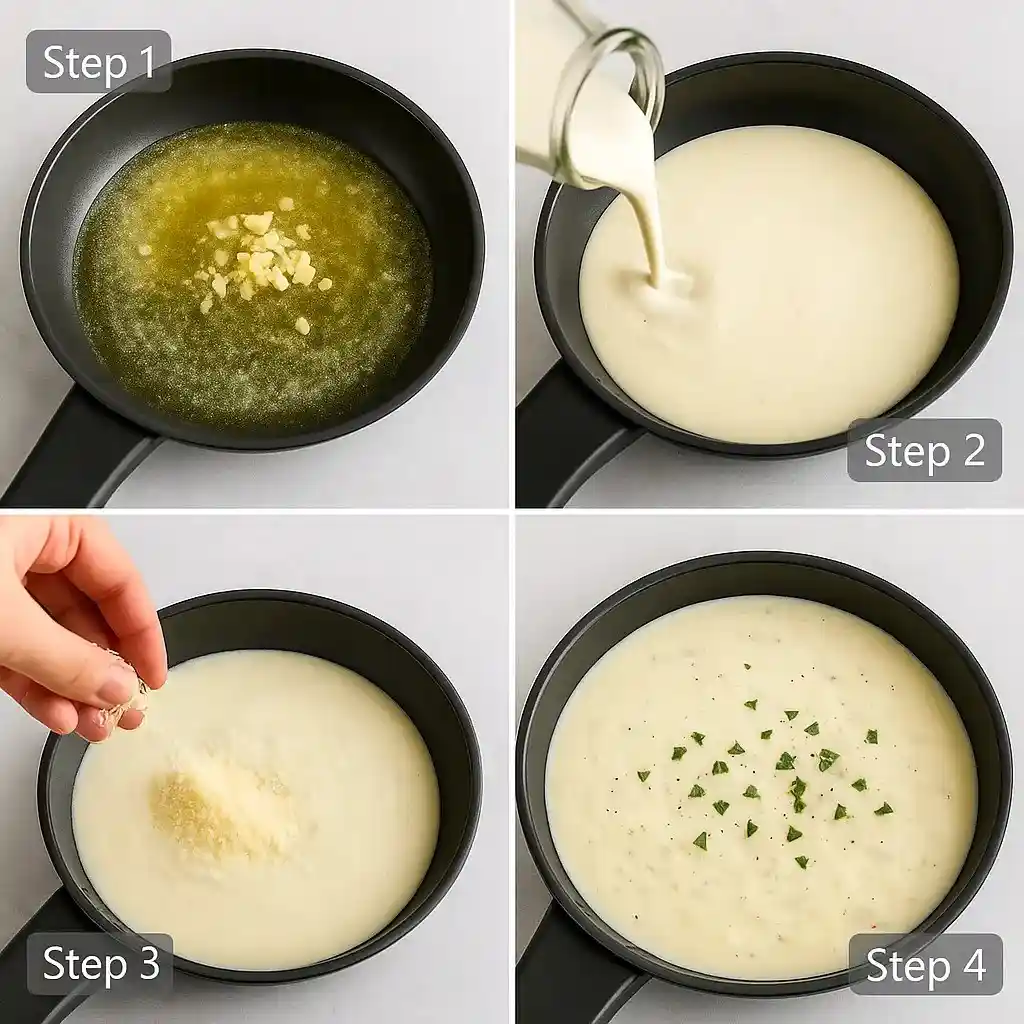 Step 1

Step 2

Step 3

Step 4